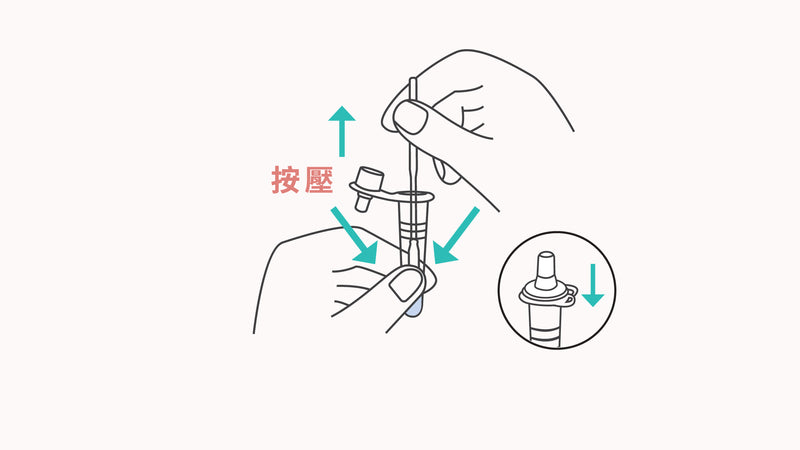 按壓